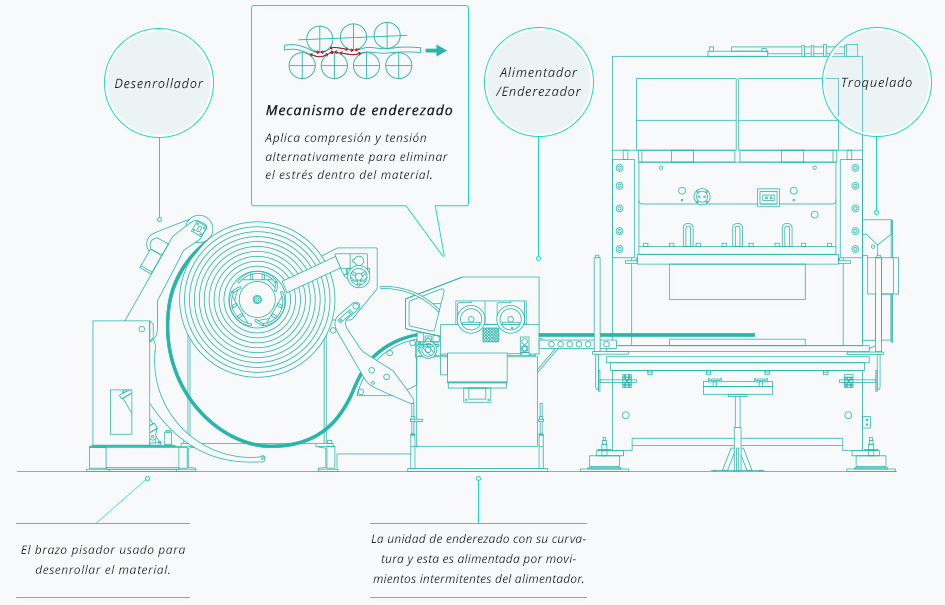 Desenrollador

Mecanismo de enderezado

Aplica compresión y tensión alternativamente para eliminar el estrés dentro del material.

Alimentador /Enderezador

Troquelado

El brazo pisador usado para desenrollar el material.

La unidad de enderezado con su curvatura y esta es alimentada por movimientos intermitentes del alimentador.